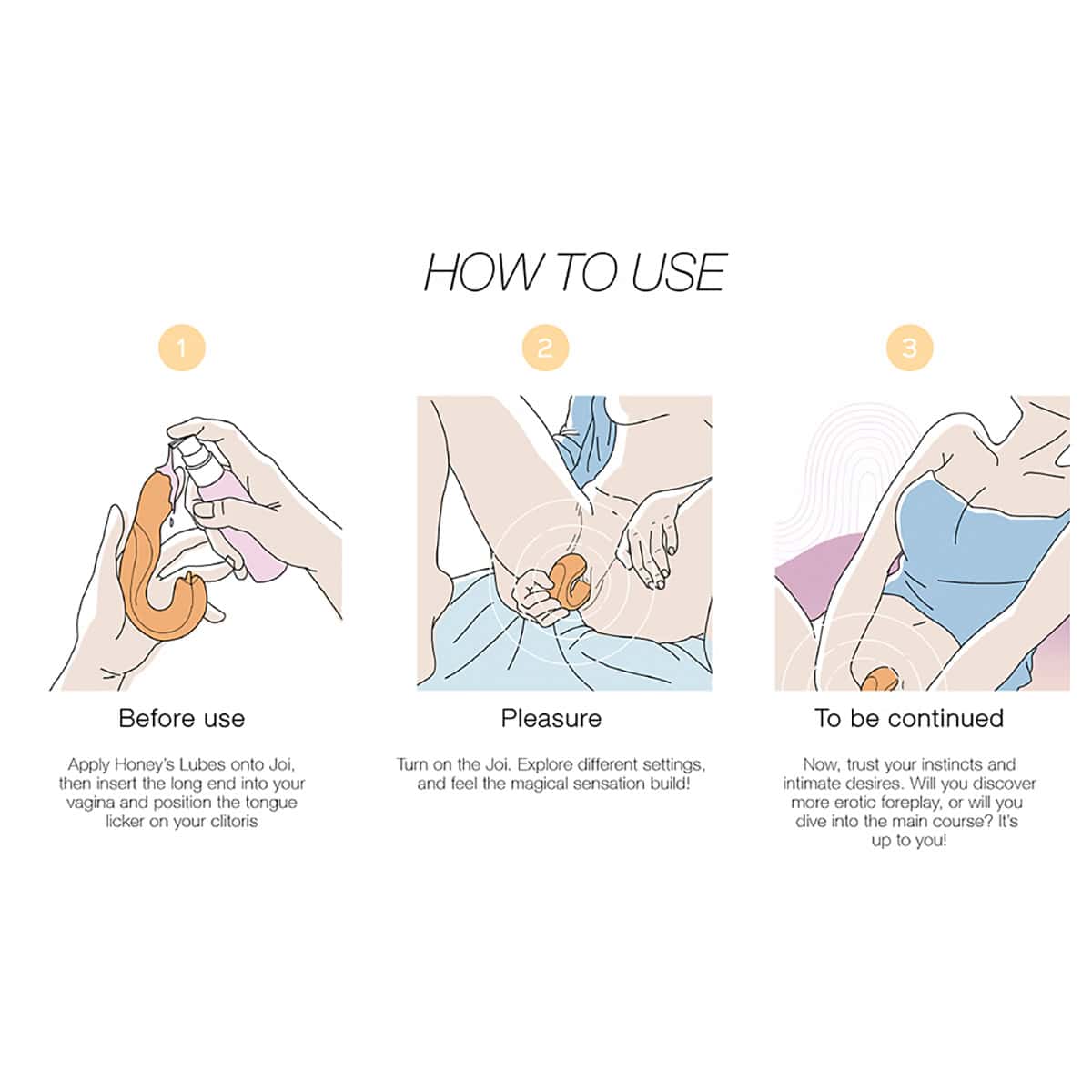 HOW TO USE

1

Before use

Apply Honey's Lubes onto Joi, then insert the long end into your vagina and position the tongue licker on your clitoris

2

Pleasure

Turn on the Joi. Explore different settings, and feel the magical sensation build!

3

To be continued

Now, trust your instincts and intimate desires. Will you discover more erotic foreplay, or will you dive into the main course? It's up to you!