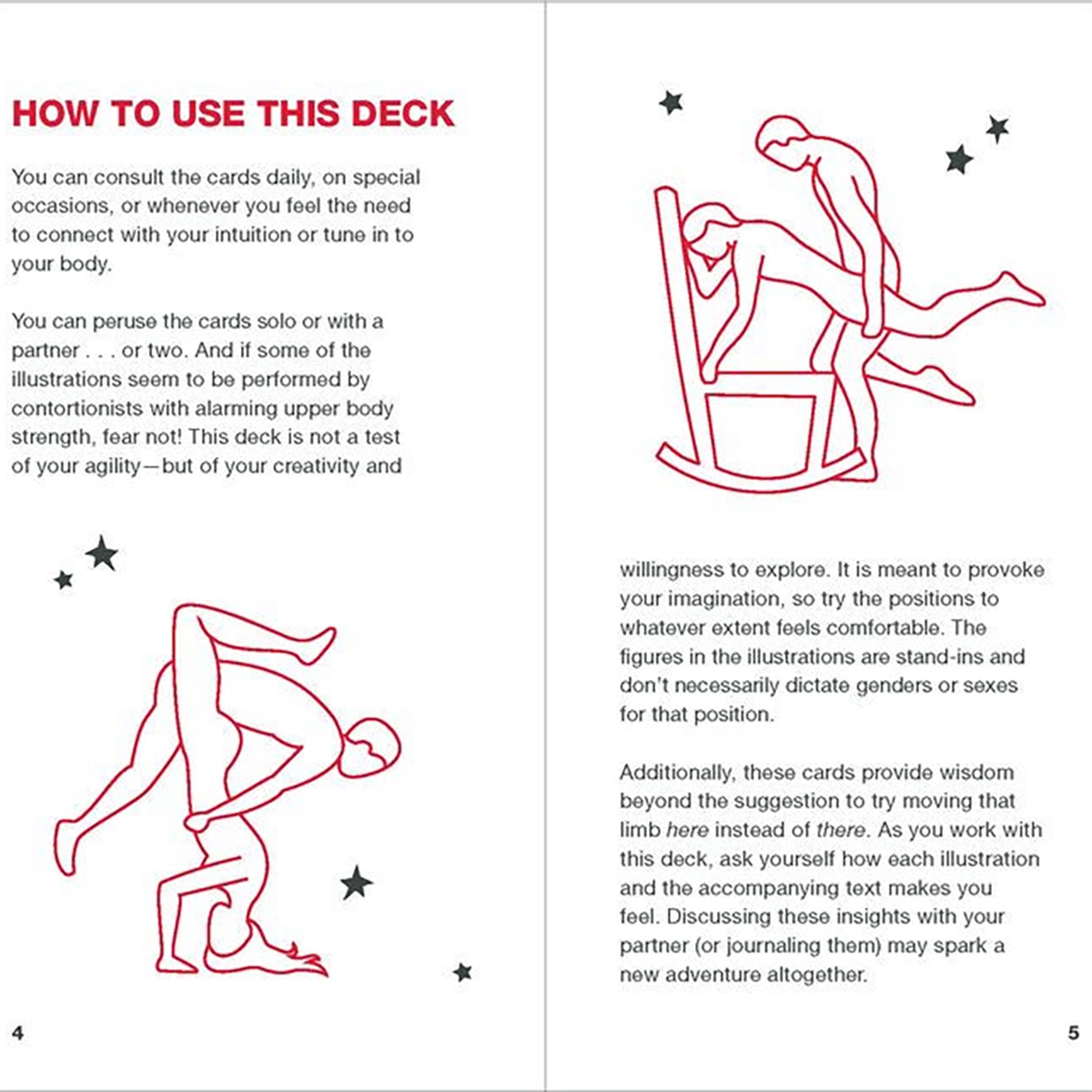 HOW TO USE THIS DECK

You can consult the cards daily, on special occasions, or whenever you feel the need to connect with your intuition or tune in to your body.

You can peruse the cards solo or with a partner . . . or two. And if some of the illustrations seem to be performed by contortionists with alarming upper body strength, fear not! This deck is not a test of your agility—but of your creativity and

4

willingness to explore. It is meant to provoke your imagination, so try the positions to whatever extent feels comfortable. The figures in the illustrations are stand-ins and don't necessarily dictate genders or sexes for that position.

Additionally, these cards provide wisdom beyond the suggestion to try moving that limb here instead of there. As you work with this deck, ask yourself how each illustration and the accompanying text makes you feel. Discussing these insights with your partner (or journaling them) may spark a new adventure altogether.

5