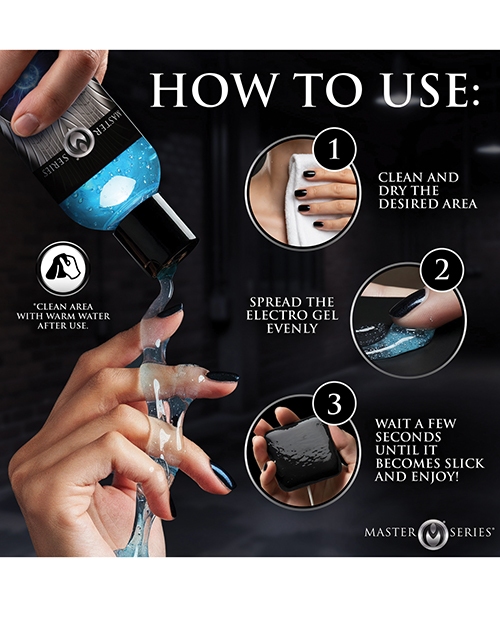 HOW TO USE:

MASTER SERIES

1
CLEAN AND DRY THE DESIRED AREA

*CLEAN AREA WITH WARM WATER AFTER USE.

2
SPREAD THE ELECTRO GEL EVENLY

3
WAIT A FEW SECONDS UNTIL IT BECOMES SLICK AND ENJOY!

MASTER SERIES